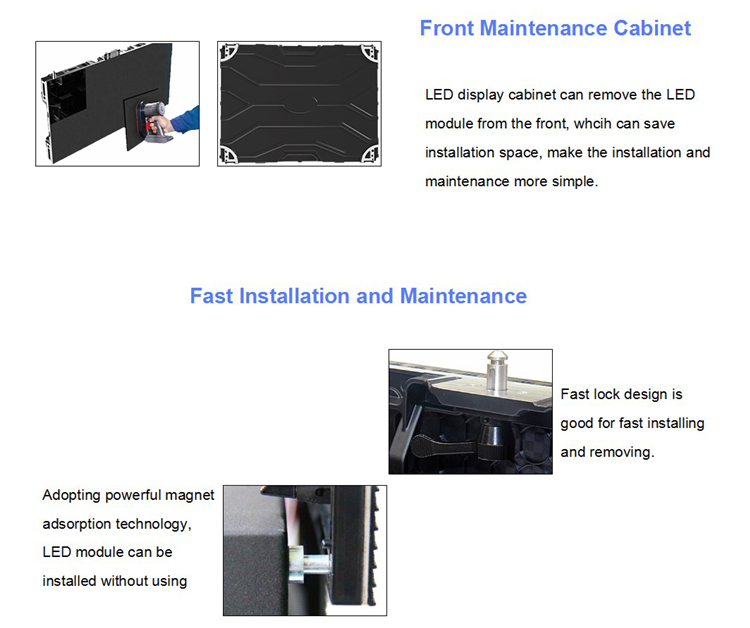 Front Maintenance Cabinet

LED display cabinet can remove the LED module from the front, whcih can save installation space, make the installation and maintenance more simple.

Fast Installation and Maintenance

Fast lock design is good for fast installing and removing.

Adopting powerful magnet adsorption technology, LED module can be installed without using